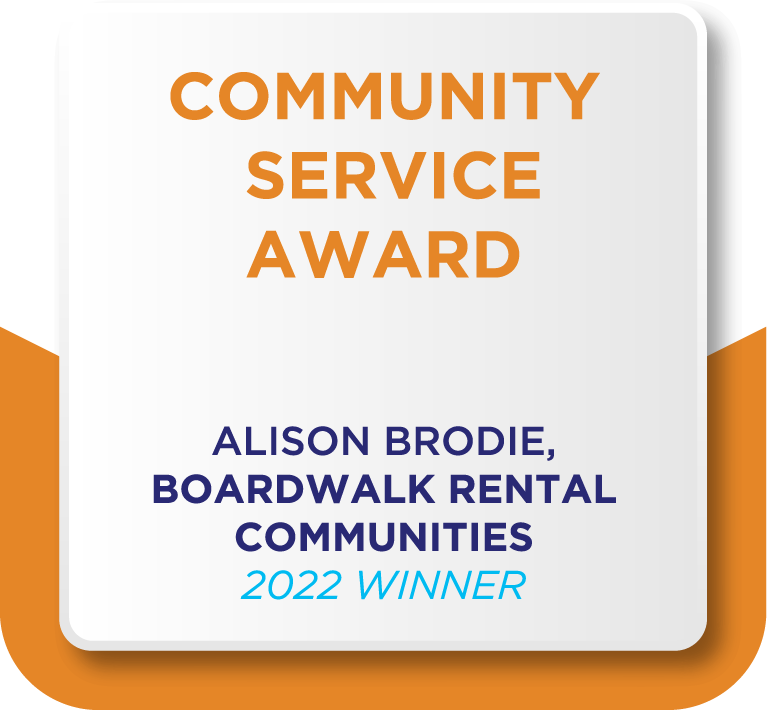 COMMUNITY SERVICE AWARD

ALISON BRODIE, BOARDWALK RENTAL COMMUNITIES
2022 WINNER