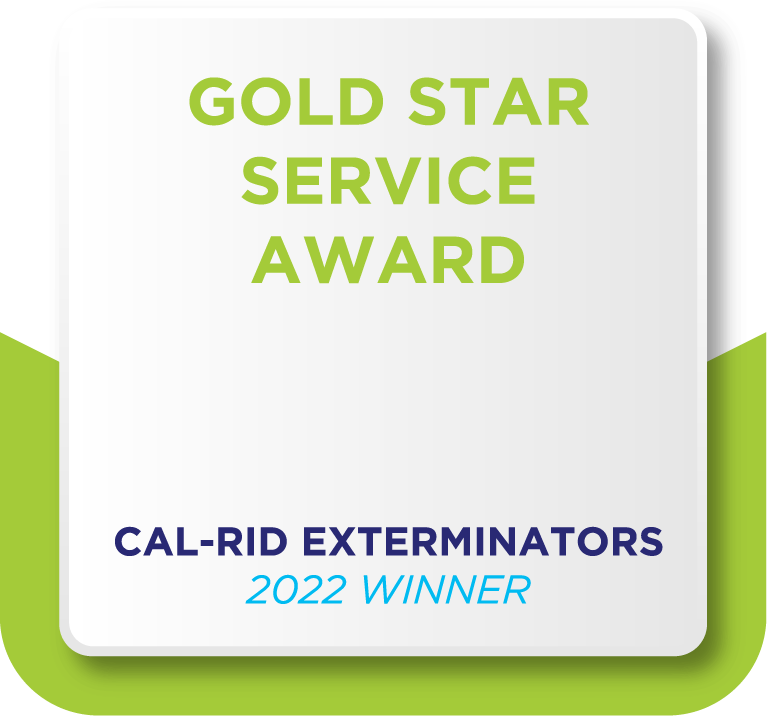 GOLD STAR SERVICE AWARD

CAL-RID EXTERMINATORS
2022 WINNER