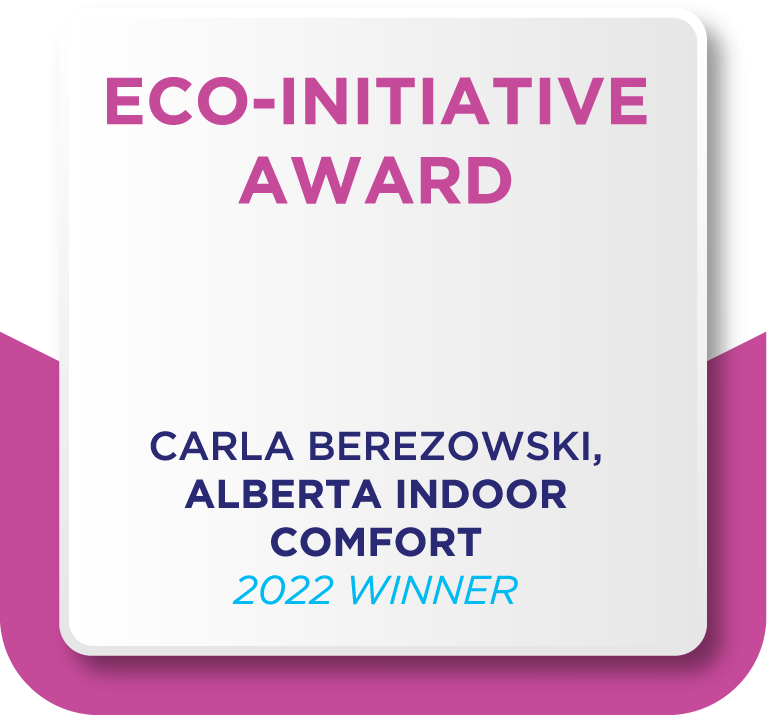 ECO-INITIATIVE AWARD

CARLA BEREZOWSKI, ALBERTA INDOOR COMFORT
2022 WINNER