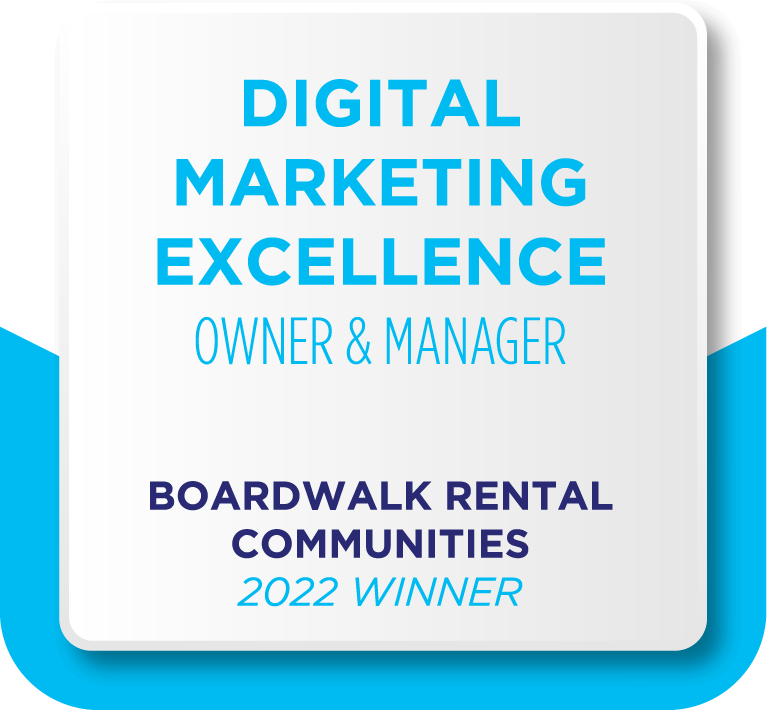 DIGITAL MARKETING EXCELLENCE
OWNER & MANAGER

BOARDWALK RENTAL COMMUNITIES
2022 WINNER