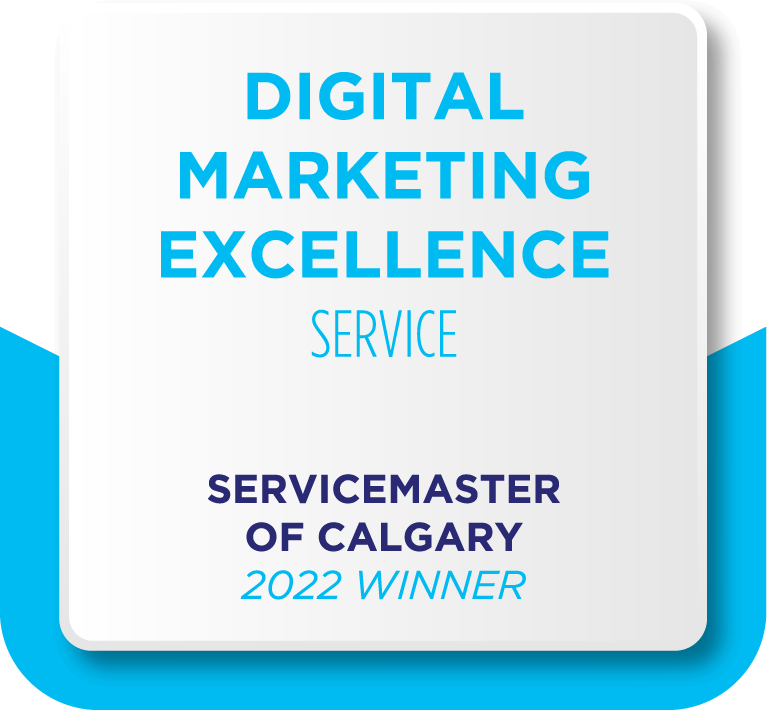 DIGITAL MARKETING EXCELLENCE
SERVICE

SERVICEMASTER OF CALGARY
2022 WINNER