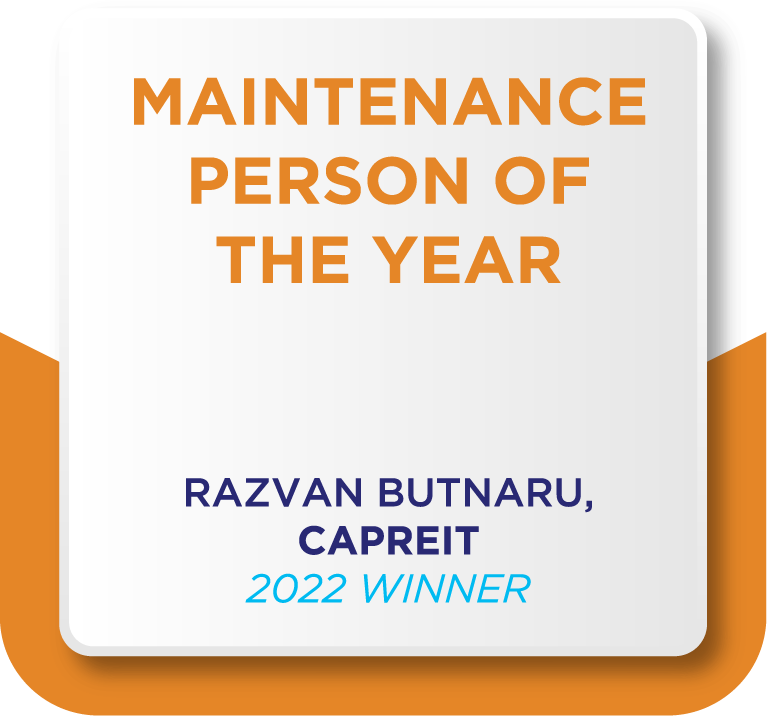 MAINTENANCE PERSON OF THE YEAR

RAZVAN BUTNARU, CAPREIT
2022 WINNER