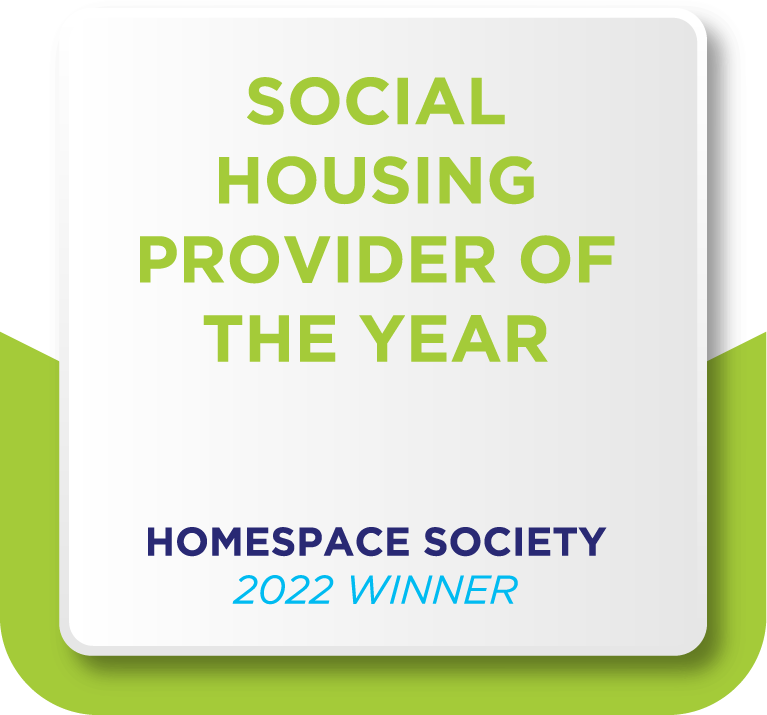 SOCIAL HOUSING PROVIDER OF THE YEAR

HOMESPACE SOCIETY
2022 WINNER