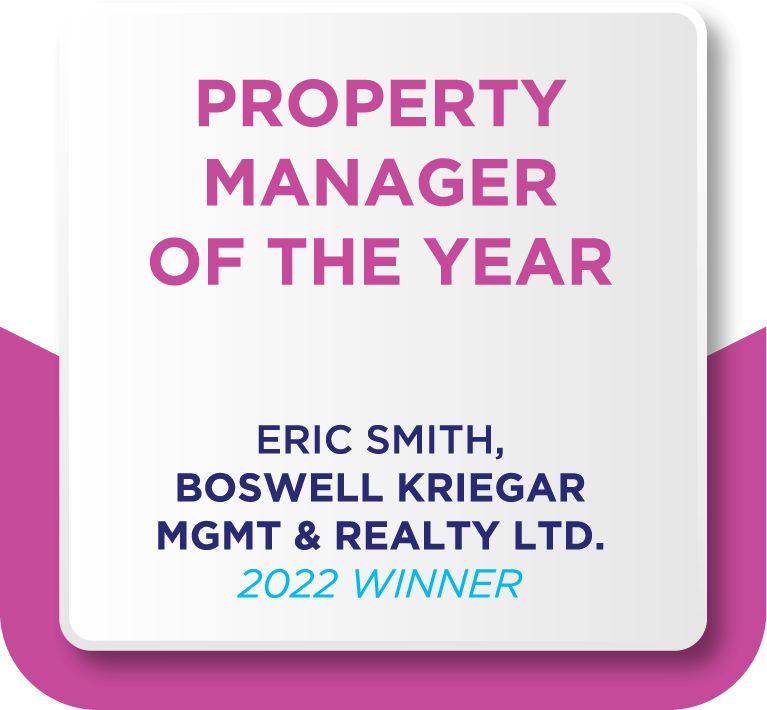 PROPERTY MANAGER OF THE YEAR

ERIC SMITH, BOSWELL KRIEGAR MGMT & REALTY LTD.
2022 WINNER