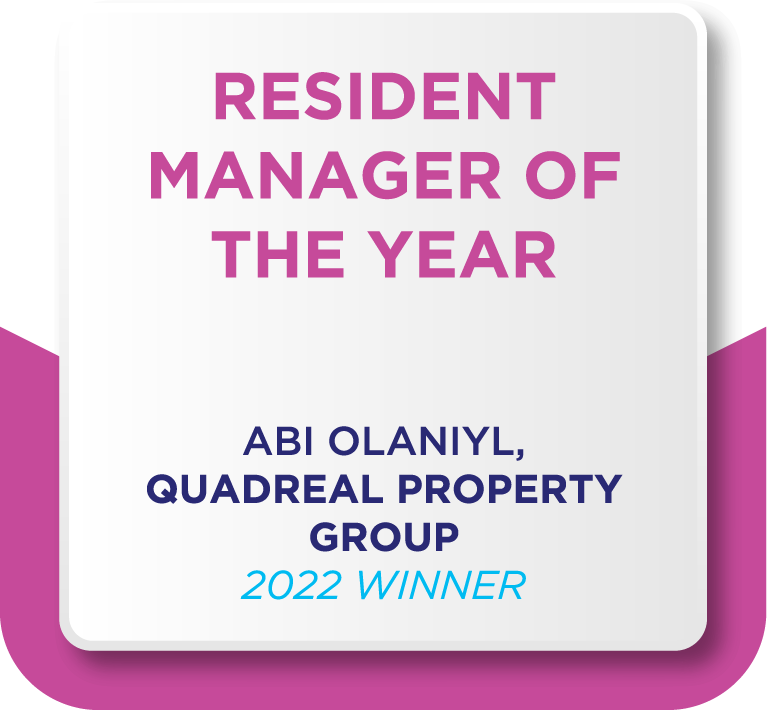 RESIDENT MANAGER OF THE YEAR

ABI OLANIYL, QUADREAL PROPERTY GROUP
2022 WINNER