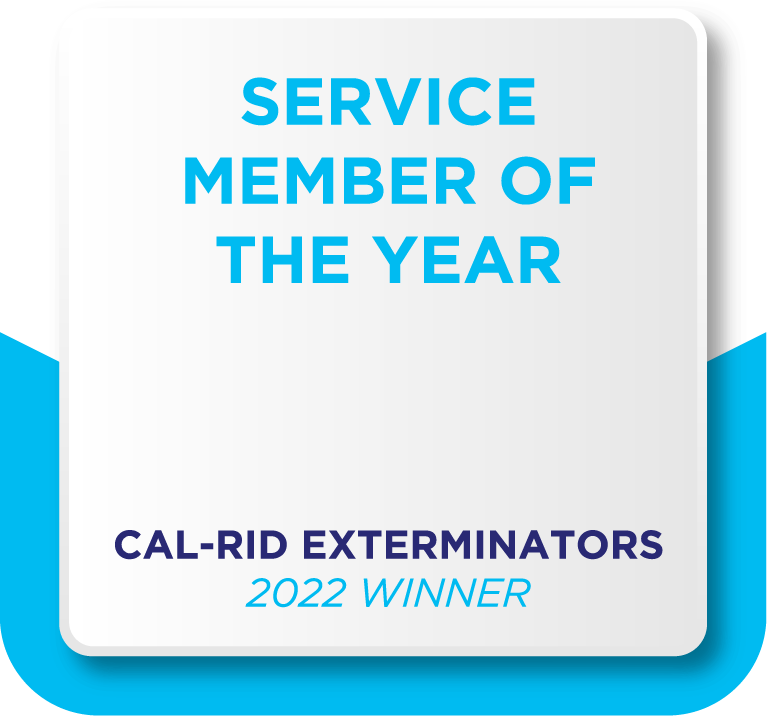 SERVICE MEMBER OF THE YEAR

CAL-RID EXTERMINATORS
2022 WINNER