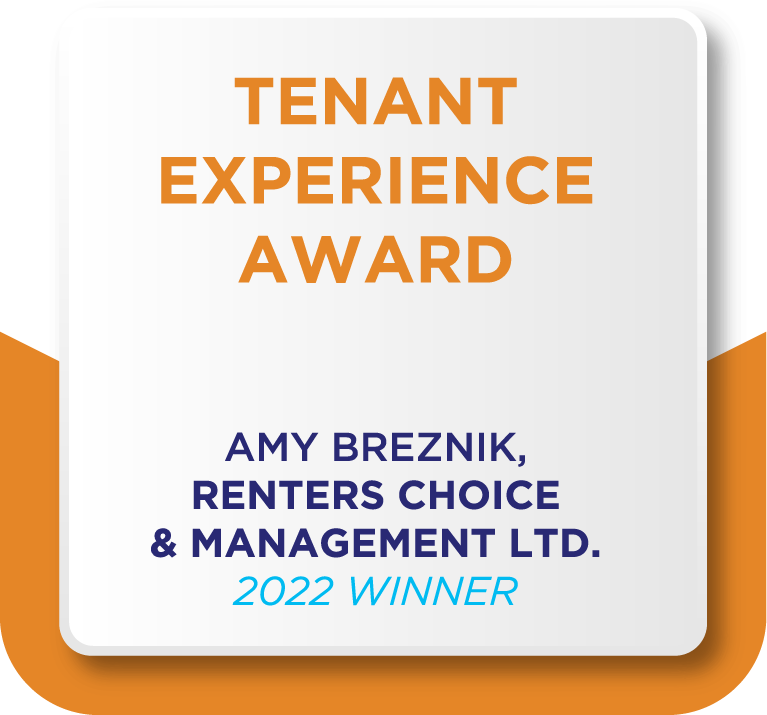 TENANT EXPERIENCE AWARD

AMY BREZNIK, RENTERS CHOICE & MANAGEMENT LTD.
2022 WINNER