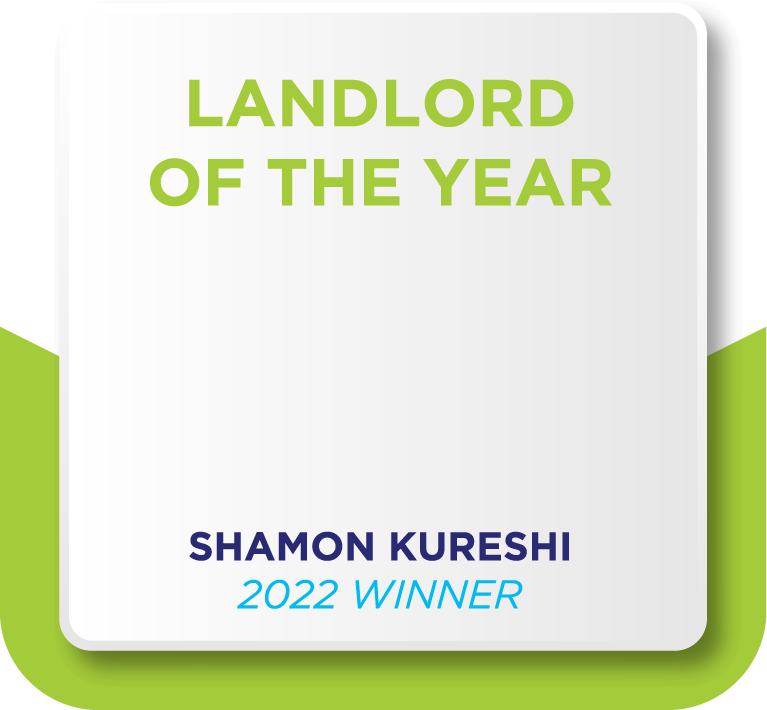 LANDLORD OF THE YEAR

SHAMON KURESHI
2022 WINNER