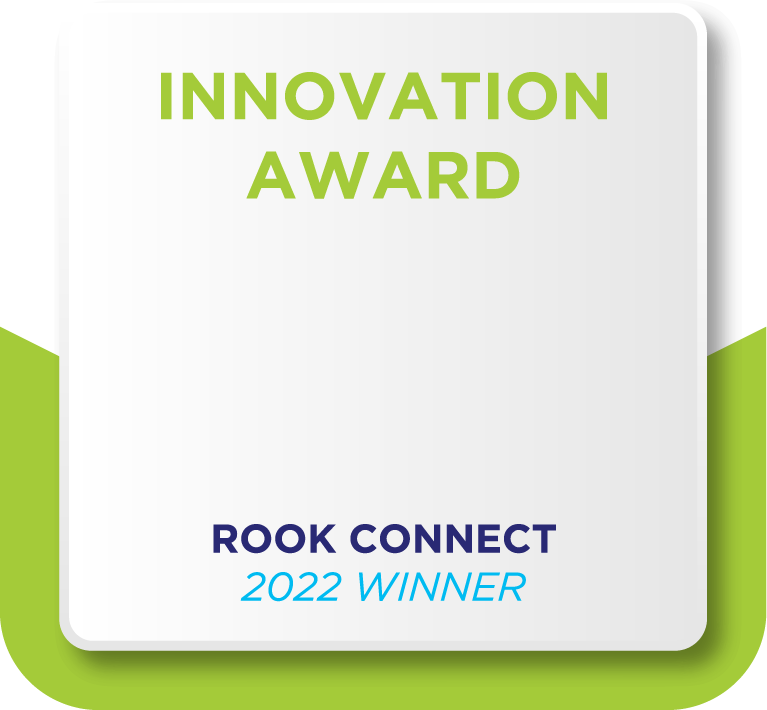 INNOVATION AWARD

ROOK CONNECT
2022 WINNER