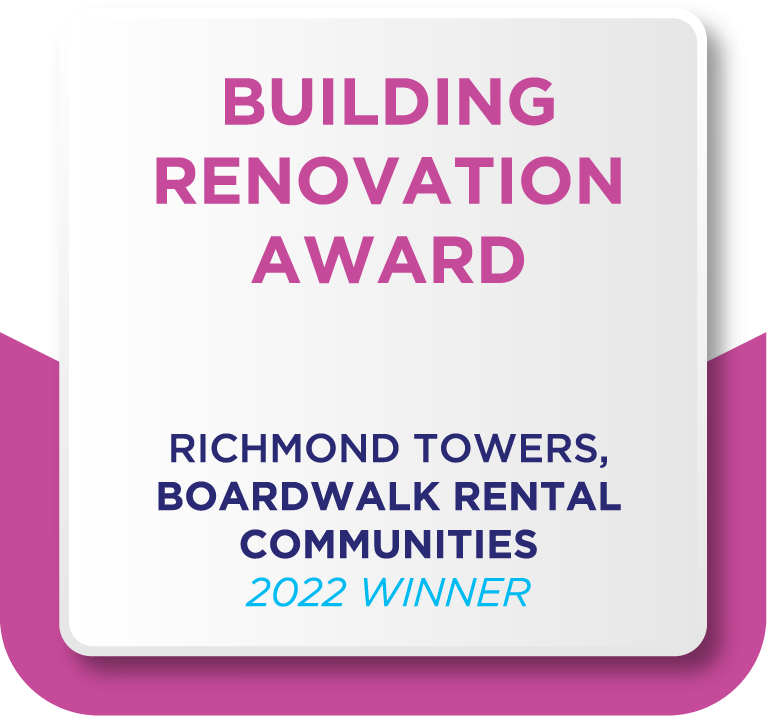 BUILDING RENOVATION AWARD

RICHMOND TOWERS, BOARDWALK RENTAL COMMUNITIES
2022 WINNER