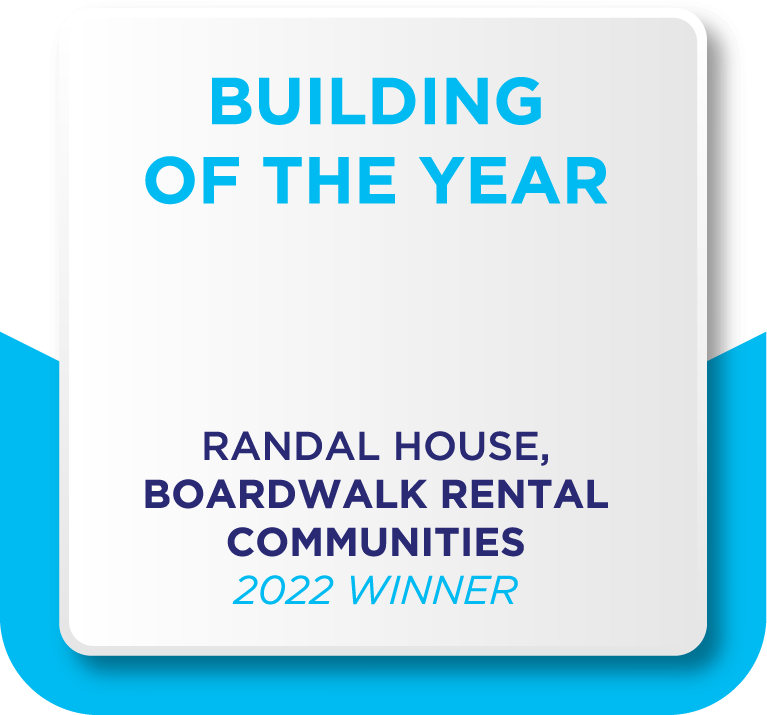 BUILDING
OF THE YEAR

RANDAL HOUSE,
BOARDWALK RENTAL COMMUNITIES
2022 WINNER