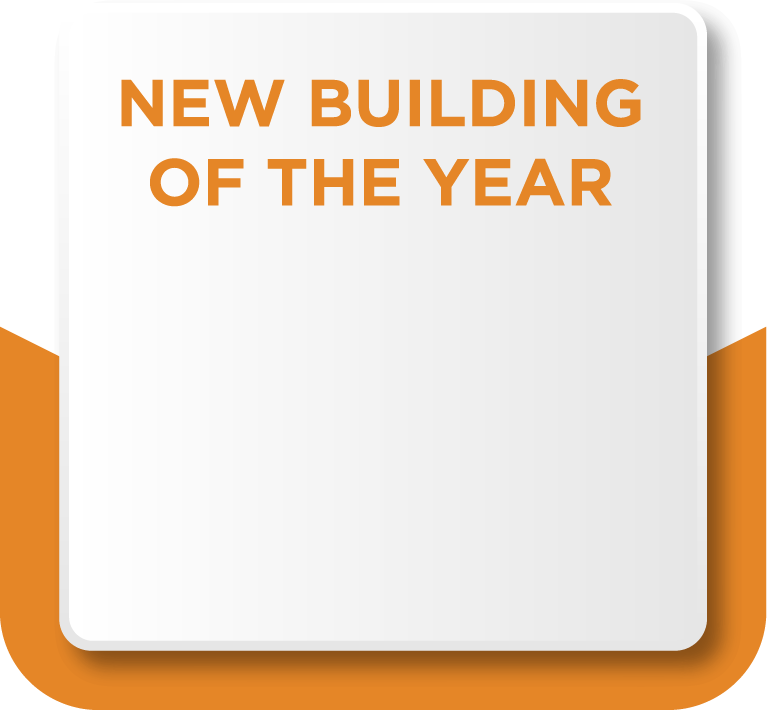 NEW BUILDING OF THE YEAR